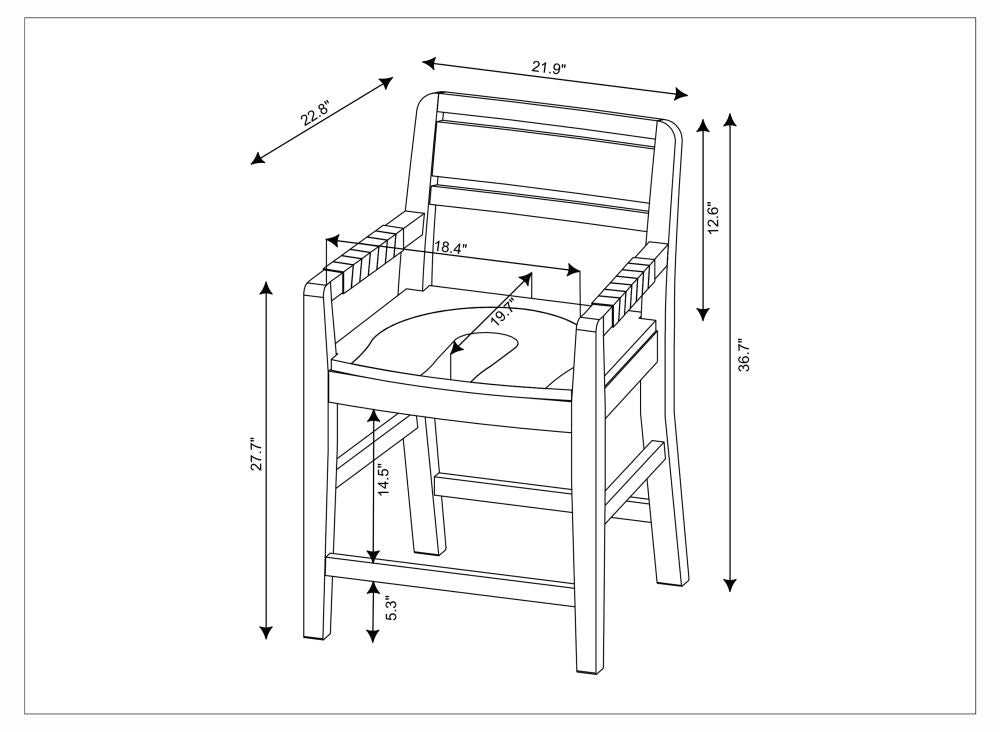 22.8"
21.9"
12.6"
36.7"
18.4"
19.7"
27.7"
14.5"
5.3"